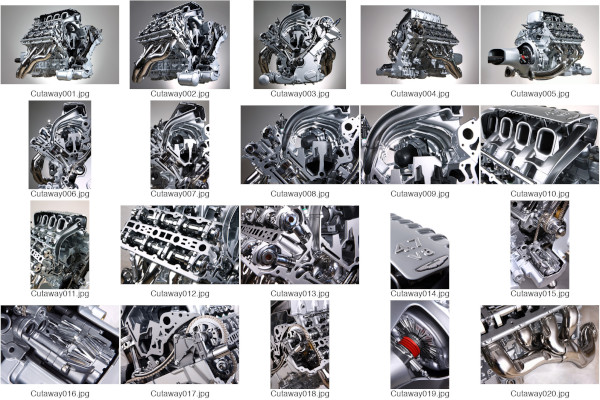 Cutaway001.jpg
Cutaway002.jpg
Cutaway003.jpg
Cutaway004.jpg
Cutaway005.jpg
Cutaway006.jpg
Cutaway007.jpg
Cutaway008.jpg
Cutaway009.jpg
Cutaway010.jpg
Cutaway011.jpg
Cutaway012.jpg
Cutaway013.jpg
4.7 V8
Cutaway014.jpg
Cutaway015.jpg
Cutaway016.jpg
Cutaway017.jpg
Cutaway018.jpg
Cutaway019.jpg
Cutaway020.jpg